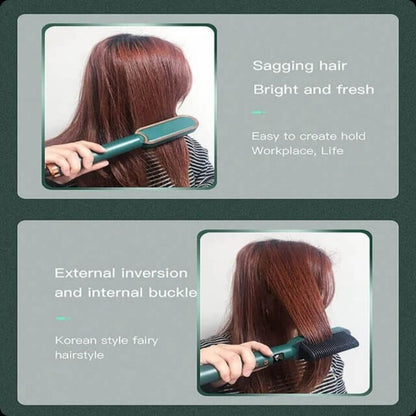 Sagging hair
Bright and fresh

Easy to create hold
Workplace, Life

External inversion
and internal buckle

Korean style fairy
hairstyle