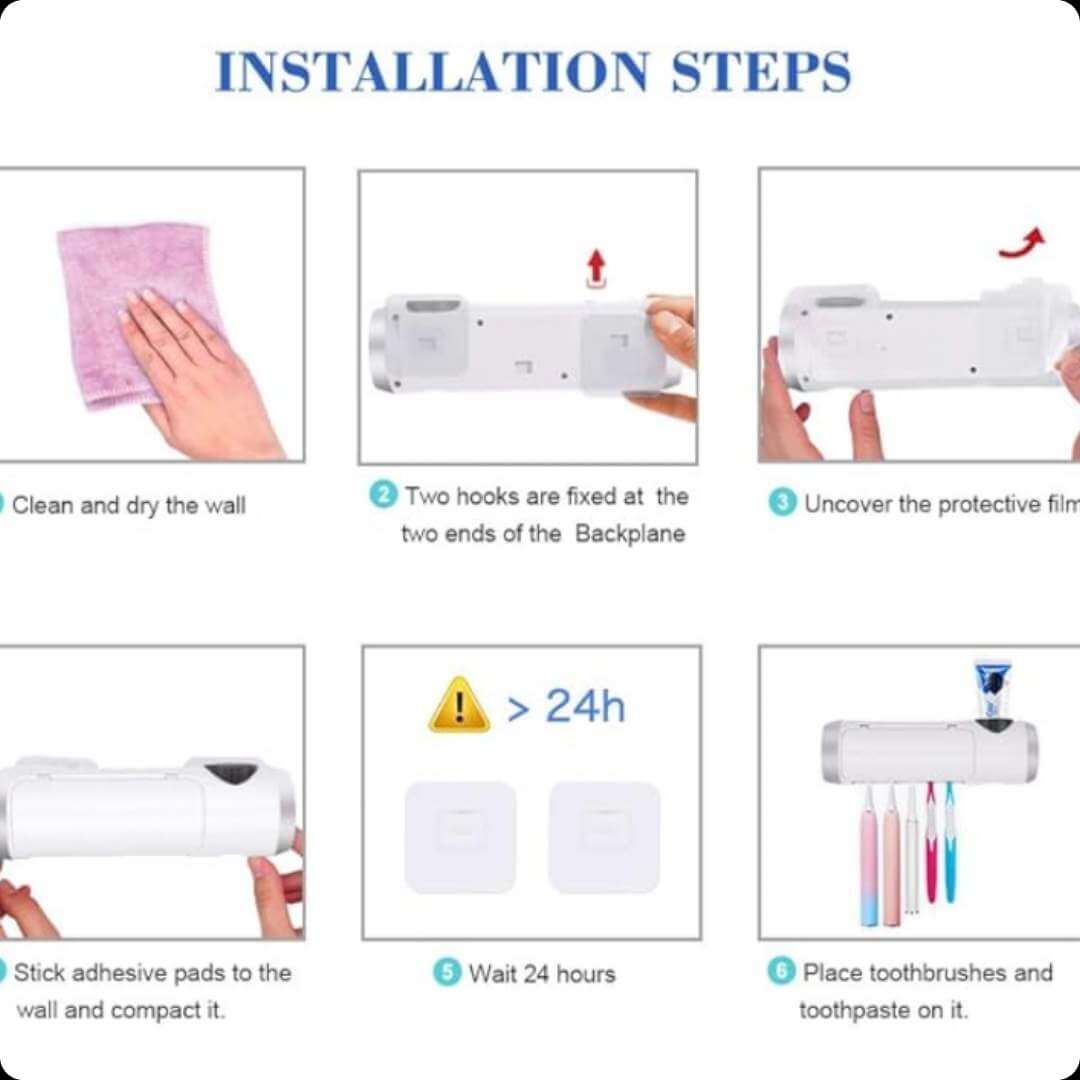 INSTALLATION STEPS

Clean and dry the wall

2 Two hooks are fixed at the two ends of the Backplane

3 Uncover the protective film

Stick adhesive pads to the wall and compact it.

> 24h

5 Wait 24 hours

6 Place toothbrushes and toothpaste on it.