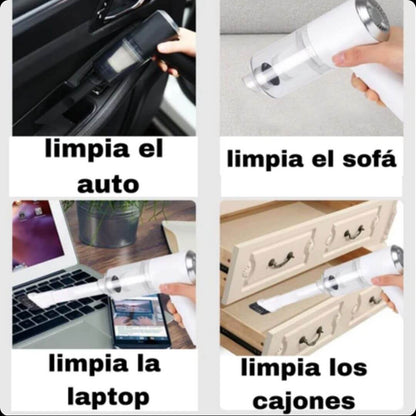 limpia el auto

limpia el sofá

limpia la laptop

limpia los cajones